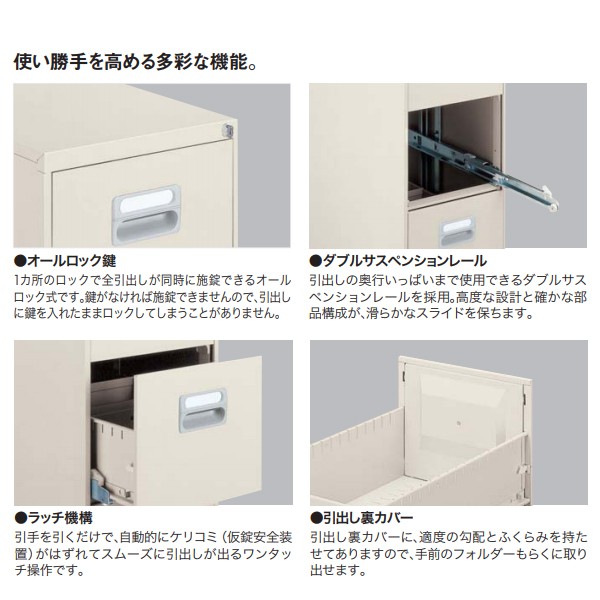 使い勝手を高める多彩な機能。

●オールロック鍵
1カ所のロックで全引出しが同時に施錠できるオールロック式です。鍵がなければ施錠できませんので、引出しに鍵を入れたままロックしてしまうことがありません。

●ダブルサスペンションレール
引出しの奥行いっぱいまで使用できるダブルサスペンションレールを採用。高度な設計と確かな部品構成が、滑らかなスライドを保ちます。

●ラッチ機構
引手を引くだけで、自動的にケリコミ（仮錠安全装置）がはずれてスムーズに引出しが出るワンタッチ操作です。

●引出し裏カバー
引出し裏カバーに、適度の勾配とふくらみを持たせてありますので、手前のフォルダーもらくに取り出せます。