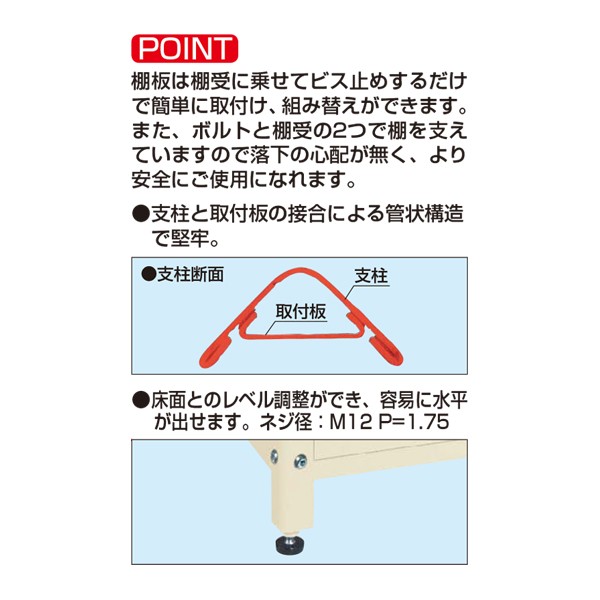 POINT

棚板は棚受に乗せてビス止めするだけで簡単に取付け、組み替えができます。また、ボルトと棚受の2つで棚を支えていますので落下の心配が無く、より安全にご使用になれます。

●支柱と取付板の接合による管状構造で堅牢。

●支柱断面

支柱

取付板

●床面とのレベル調整ができ、容易に水平が出せます。ネジ径：M12 P=1.75