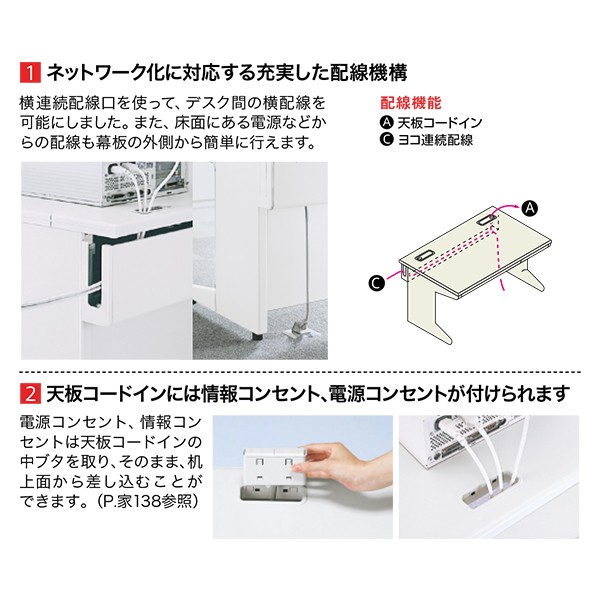 1 ネットワーク化に対応する充実した配線機構

横連続配線口を使って、デスク間の横配線を可能にしました。また、床面にある電源などからの配線も幕板の外側から簡単に行えます。

配線機能
A 天板コードイン
C ヨコ連続配線

A

C

2 天板コードインには情報コンセント、電源コンセントが付けられます

電源コンセント、情報コンセントは天板コードインの中ブタを取り、そのまま、机上面から差し込むことができます。(P.家138参照)