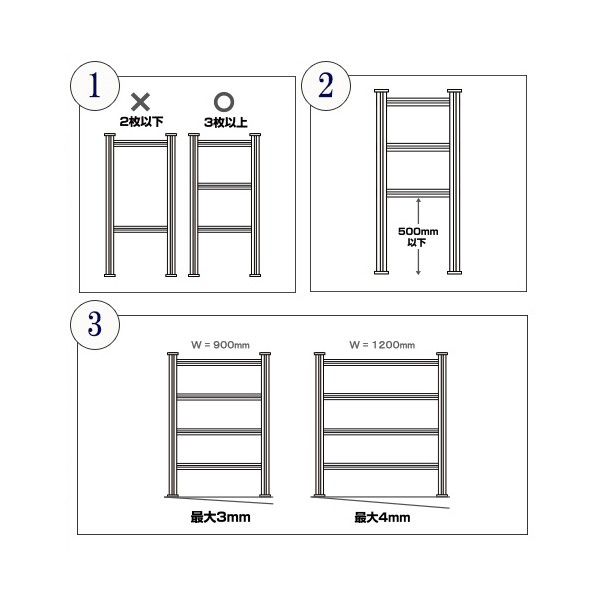 1

×
2枚以下

○
3枚以上

2

500mm
以下

3

W = 900mm

最大3mm

W = 1200mm

最大4mm