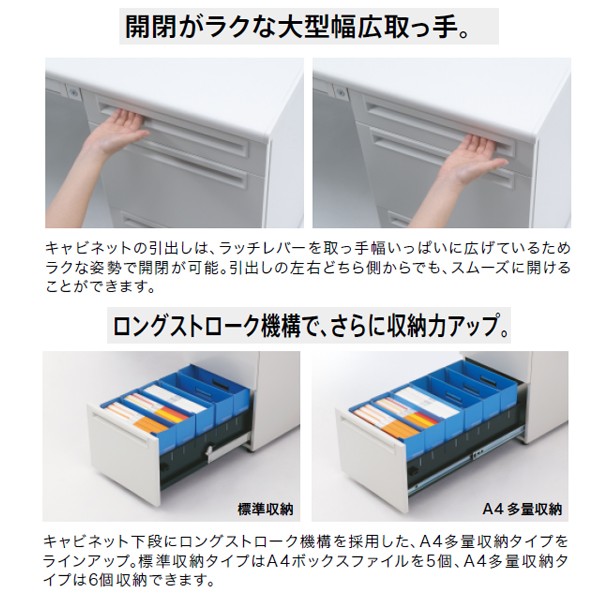 開閉がラクな大型幅広取っ手。

キャビネットの引出しは、ラッチレバーを取っ手幅いっぱいに広げているためラクな姿勢で開閉が可能。引出しの左右どちら側からでも、スムーズに開けることができます。

ロングストローク機構で、さらに収納力アップ。

標準収納

A4 多量収納

キャビネット下段にロングストローク機構を採用した、A4多量収納タイプをラインアップ。標準収納タイプはA4ボックスファイルを5個、A4多量収納タイプは6個収納できます。