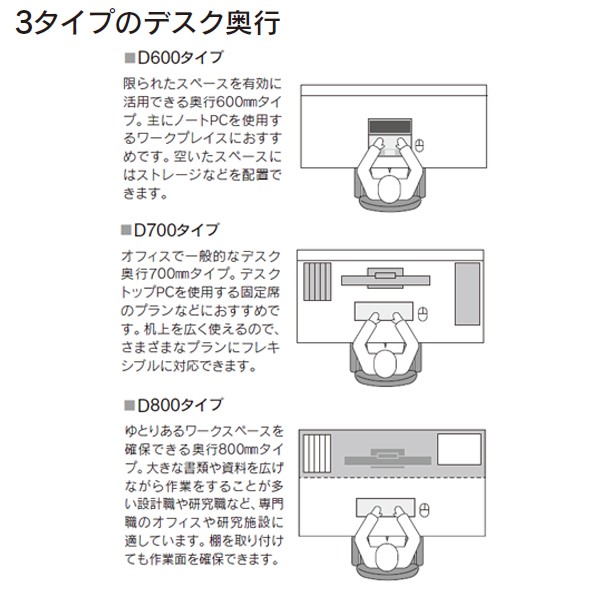 3タイプのデスク奥行

■D600タイプ

限られたスペースを有効に活用できる奥行600㎜タイプ。主にノートPCを使用するワークプレイスにおすすめです。空いたスペースにはストレージなどを配置できます。

■D700タイプ

オフィスで一般的なデスク奥行700㎜タイプ。デスクトップPCを使用する固定席のプランなどにおすすめです。机上を広く使えるので、さまざまなプランにフレキシブルに対応できます。

■D800タイプ

ゆとりあるワークスペースを確保できる奥行800㎜タイプ。大きな書類や資料を広げながら作業をすることが多い設計職や研究職など、専門職のオフィスや研究施設に適しています。棚を取り付けても作業面を確保できます。