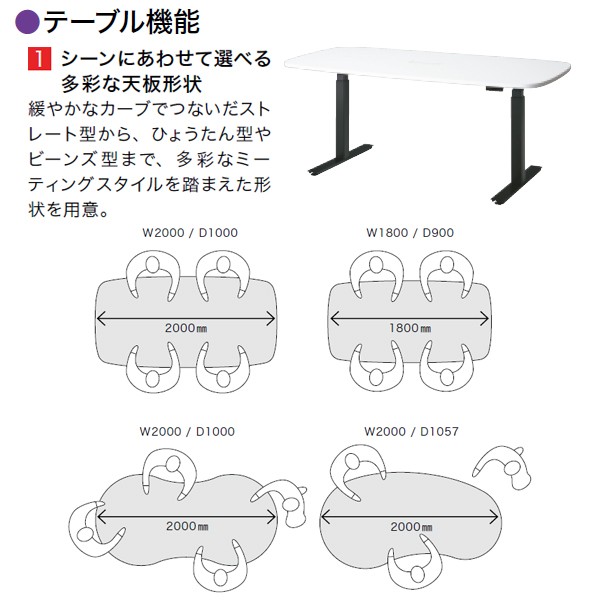 ●テーブル機能

1 シーンにあわせて選べる多彩な天板形状

緩やかなカーブでつないだストレート型から、ひょうたん型やビーンズ型まで、多彩なミーティングスタイルを踏まえた形状を用意。

W2000 / D1000

2000㎜

W1800 / D900

1800㎜

W2000 / D1000

2000㎜

W2000 / D1057

2000㎜