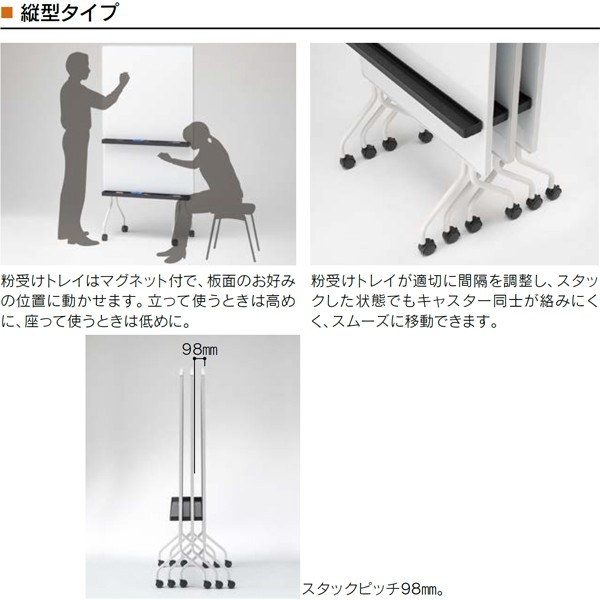 ■ 縦型タイプ

粉受けトレイはマグネット付で、板面のお好みの位置に動かせます。立って使うときは高めに、座って使うときは低めに。

粉受けトレイが適切に間隔を調整し、スタックした状態でもキャスター同士が絡みにくく、スムーズに移動できます。

98㎜

スタックピッチ98㎜。