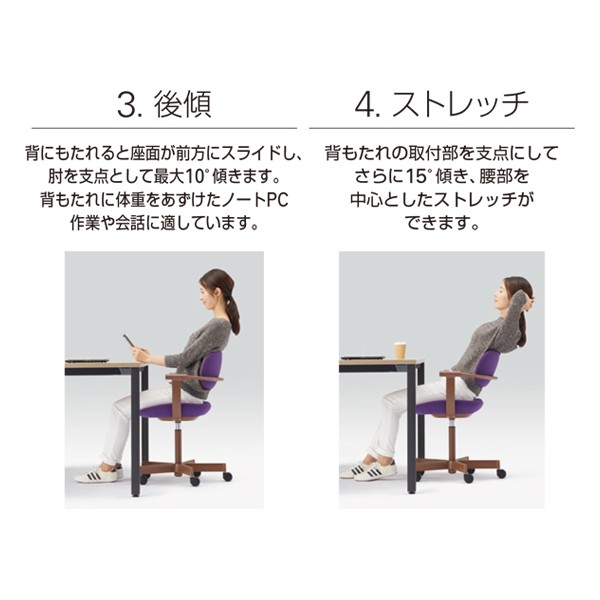 3. 後傾

背にもたれると座面が前方にスライドし、肘を支点として最大10°傾きます。背もたれに体重をあずけたノートPC作業や会話に適しています。

4. ストレッチ

背もたれの取付部を支点にしてさらに15°傾き、腰部を中心としたストレッチができます。