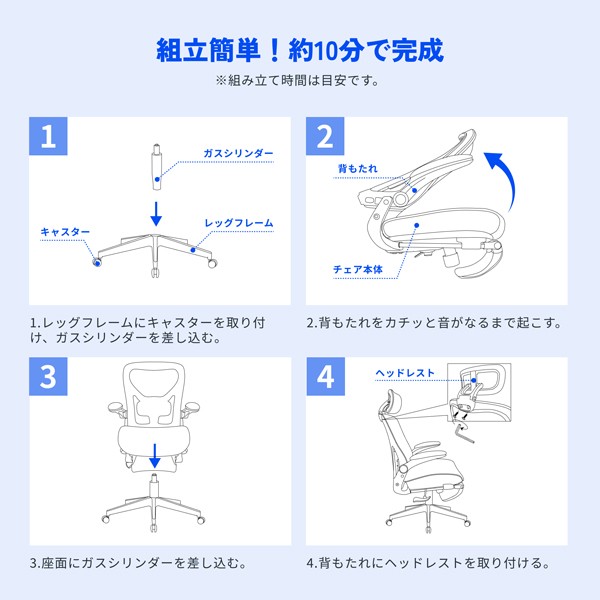 組立簡単！約10分で完成

※組み立て時間は目安です。

1

ガスシリンダー

キャスター

レッグフレーム

1.レッグフレームにキャスターを取り付け、ガスシリンダーを差し込む。

2

背もたれ

チェア本体

2.背もたれをカチッと音がなるまで起こす。

3

3.座面にガスシリンダーを差し込む。

4

ヘッドレスト

4.背もたれにヘッドレストを取り付ける。