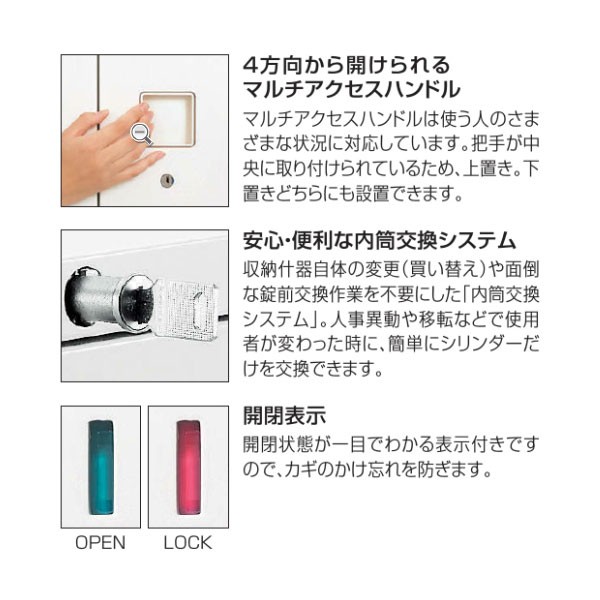 4方向から開けられる
マルチアクセスハンドル

マルチアクセスハンドルは使う人のさまざまな状況に対応しています。把手が中央に取り付けられているため、上置き。下置きどちらにも設置できます。

安心・便利な内筒交換システム

収納什器自体の変更(買い替え)や面倒な錠前交換作業を不要にした「内筒交換システム」。人事異動や移転などで使用者が変わった時に、簡単にシリンダーだけを交換できます。

開閉表示

開閉状態が一目でわかる表示付きですので、カギのかけ忘れを防ぎます。

OPEN

LOCK