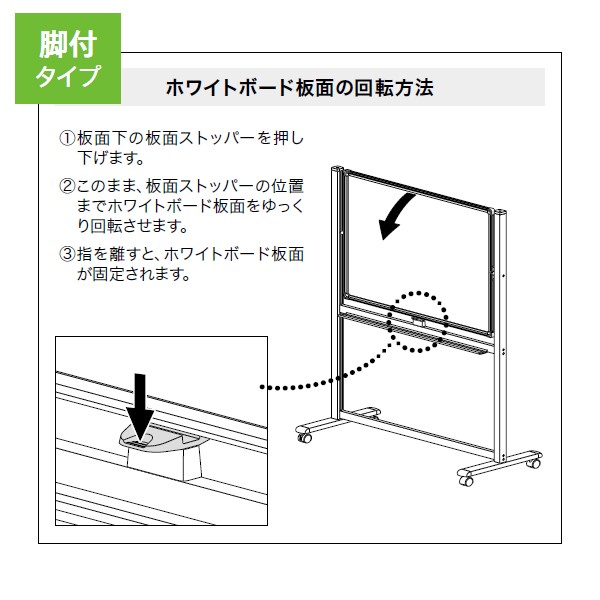 脚付
タイプ

ホワイトボード板面の回転方法

①板面下の板面ストッパーを押し下げます。

②このまま、板面ストッパーの位置までホワイトボード板面をゆっくり回転させます。

③指を離すと、ホワイトボード板面が固定されます。